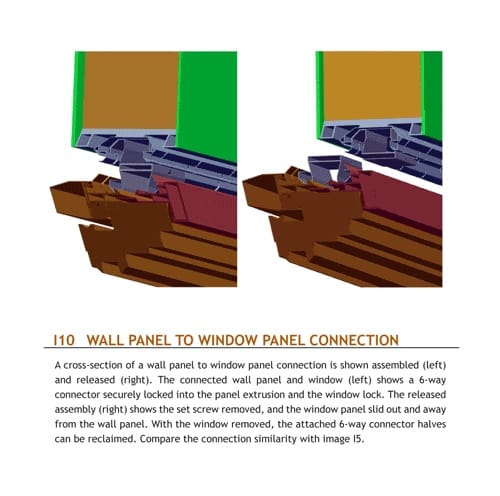 I10 WALL PANEL TO WINDOW PANEL CONNECTION

A cross-section of a wall panel to window panel connection is shown assembled (left) and released (right). The connected wall panel and window (left) shows a 6-way connector securely locked into the panel extrusion and the window lock. The released assembly (right) shows the set screw removed, and the window panel slid out and away from the wall panel. With the window removed, the attached 6-way connector halves can be reclaimed. Compare the connection similarity with image I5.